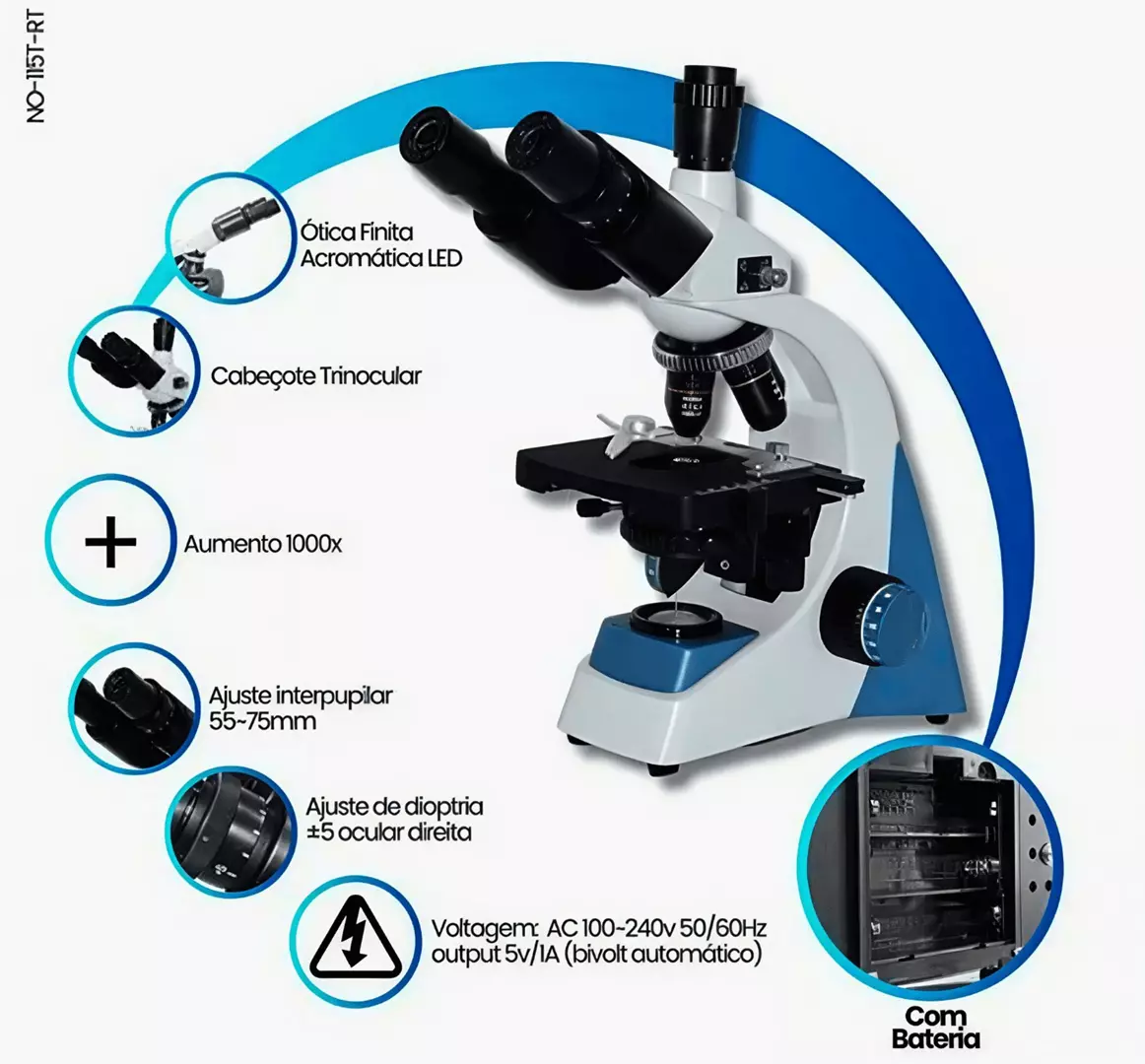 NO-115T-RT

Ótica Finita Acromática LED

Cabeçote Trinocular

Aumento 1000x

Ajuste interpupilar 55~75mm

Ajuste de dioptria ±5 ocular direita

Voltagem: AC 100-240v 50/60Hz output 5v/1A (bivolt automático)

Com Bateria